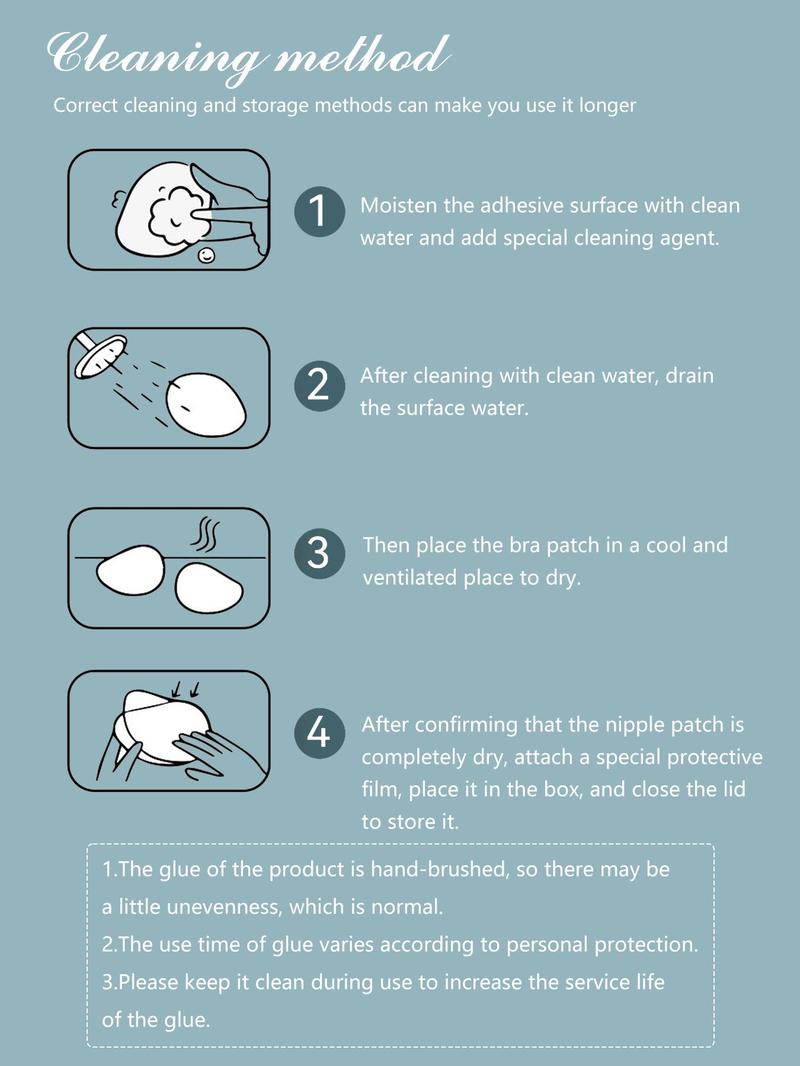 Cleaning method

Correct cleaning and storage methods can make you use it longer

1 Moisten the adhesive surface with clean water and add special cleaning agent.

2 After cleaning with clean water, drain the surface water.

3 Then place the bra patch in a cool and ventilated place to dry.

4 After confirming that the nipple patch is completely dry, attach a special protective film, place it in the box, and close the lid to store it.

1.The glue of the product is hand-brushed, so there may be a little unevenness, which is normal.

2.The use time of glue varies according to personal protection.

3.Please keep it clean during use to increase the service life of the glue.