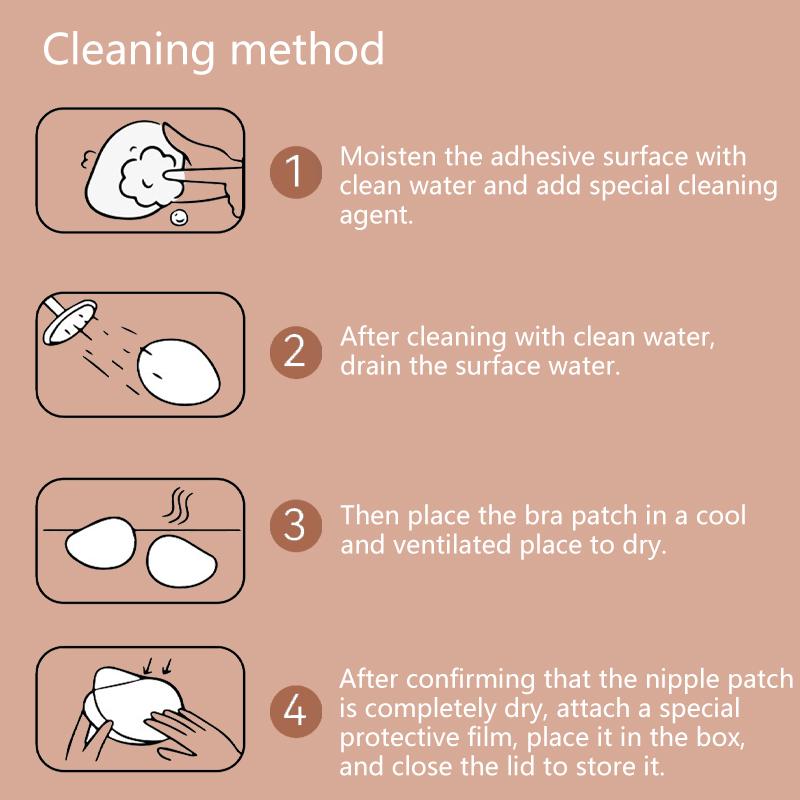 Cleaning method

1 Moisten the adhesive surface with clean water and add special cleaning agent.

2 After cleaning with clean water, drain the surface water.

3 Then place the bra patch in a cool and ventilated place to dry.

4 After confirming that the nipple patch is completely dry, attach a special protective film, place it in the box, and close the lid to store it.