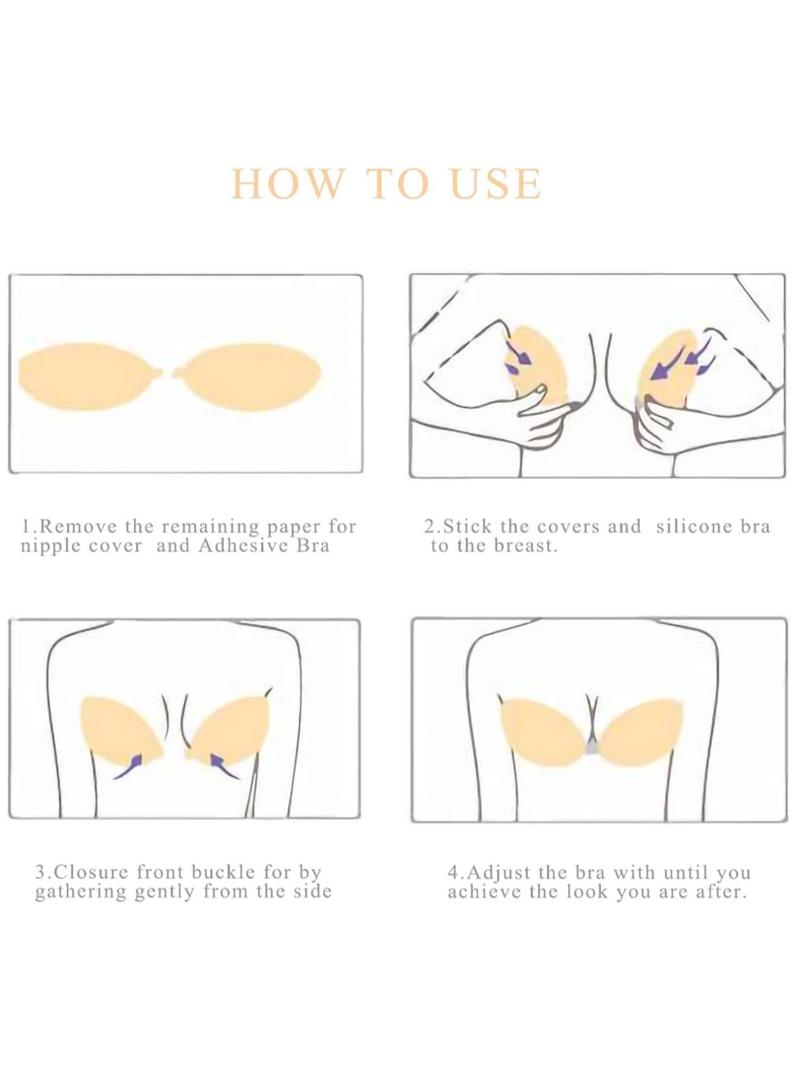 HOW TO USE

1.Remove the remaining paper for nipple cover and Adhesive Bra

2.Stick the covers and silicone bra to the breast.

3.Closure front buckle for by gathering gently from the side

4.Adjust the bra with until you achieve the look you are after.