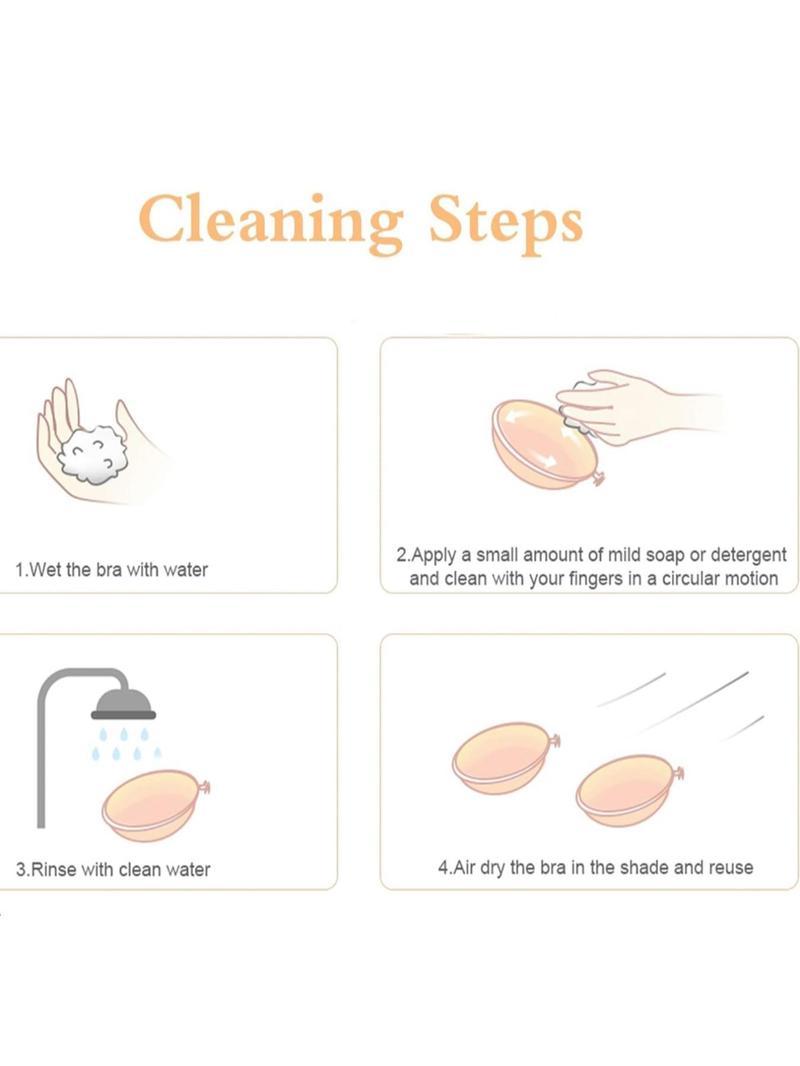 Cleaning Steps

1.Wet the bra with water

2.Apply a small amount of mild soap or detergent and clean with your fingers in a circular motion

3.Rinse with clean water

4.Air dry the bra in the shade and reuse