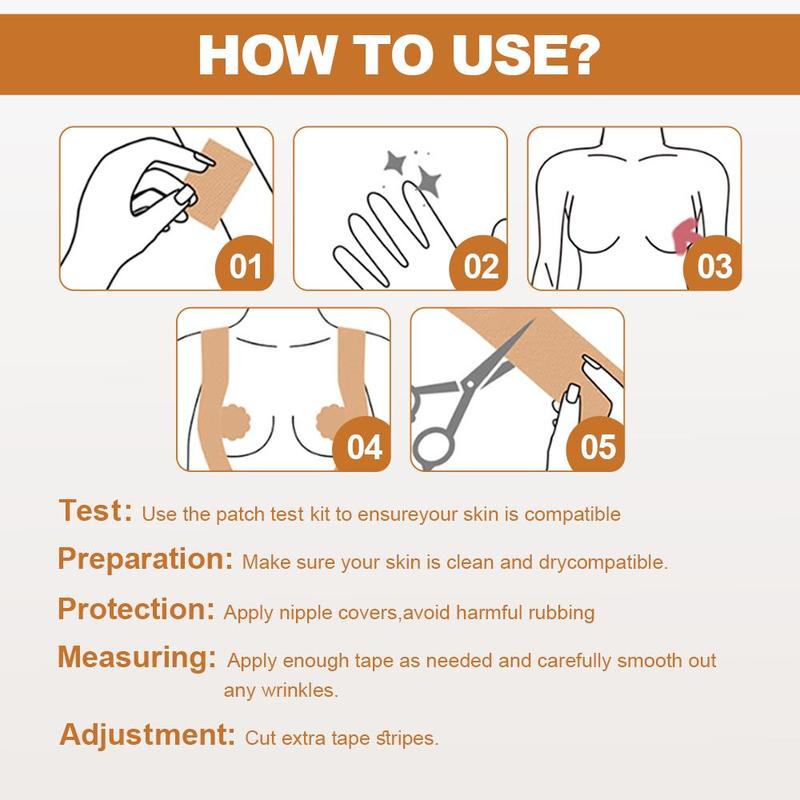 HOW TO USE?

01

02

03

04

05

Test: Use the patch test kit to ensureyour skin is compatible

Preparation: Make sure your skin is clean and drycompatible.

Protection: Apply nipple covers,avoid harmful rubbing

Measuring: Apply enough tape as needed and carefully smooth out any wrinkles.

Adjustment: Cut extra tape stripes.